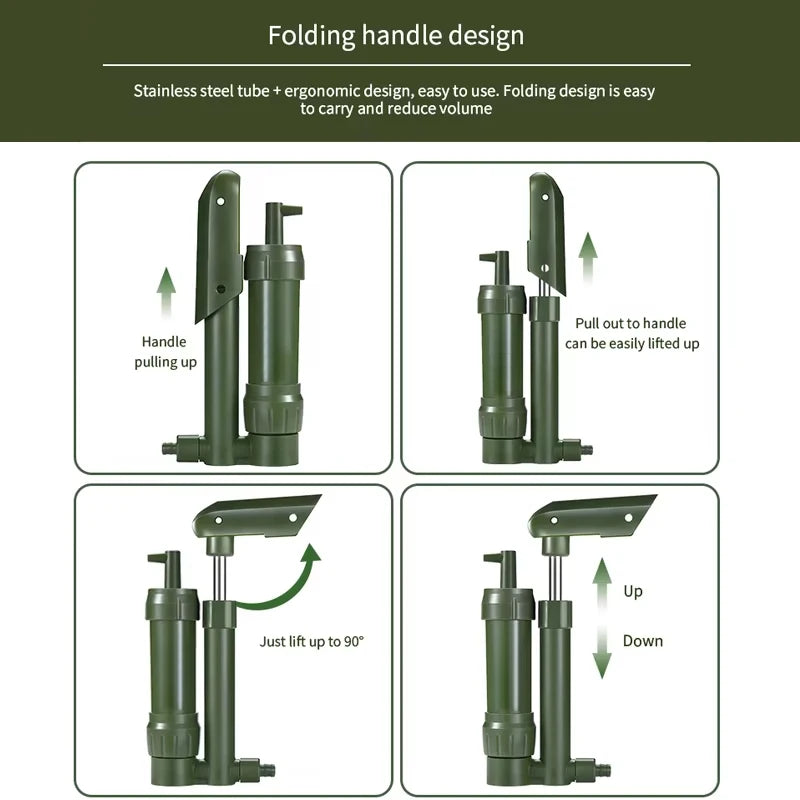 Folding handle design

Stainless steel tube + ergonomic design, easy to use. Folding design is easy to carry and reduce volume

Handle
pulling up

Pull out to handle
can be easily lifted up

Just lift up to 90°

Up

Down